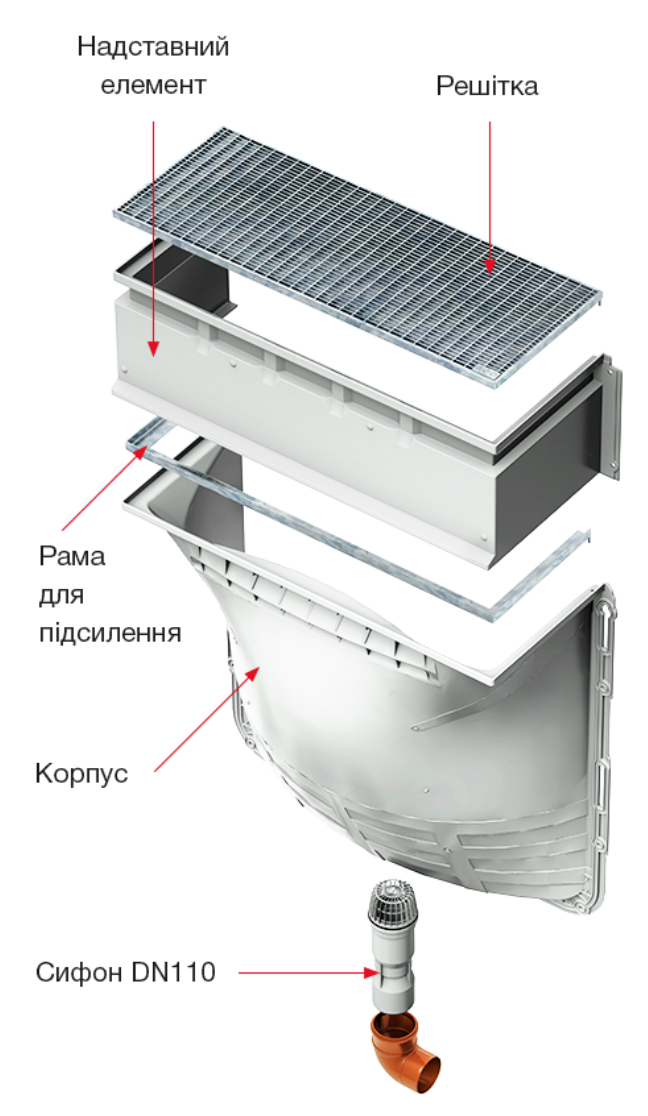 Надставний елемент

Решітка

Рама для підсилення

Корпус

Сифон DN110